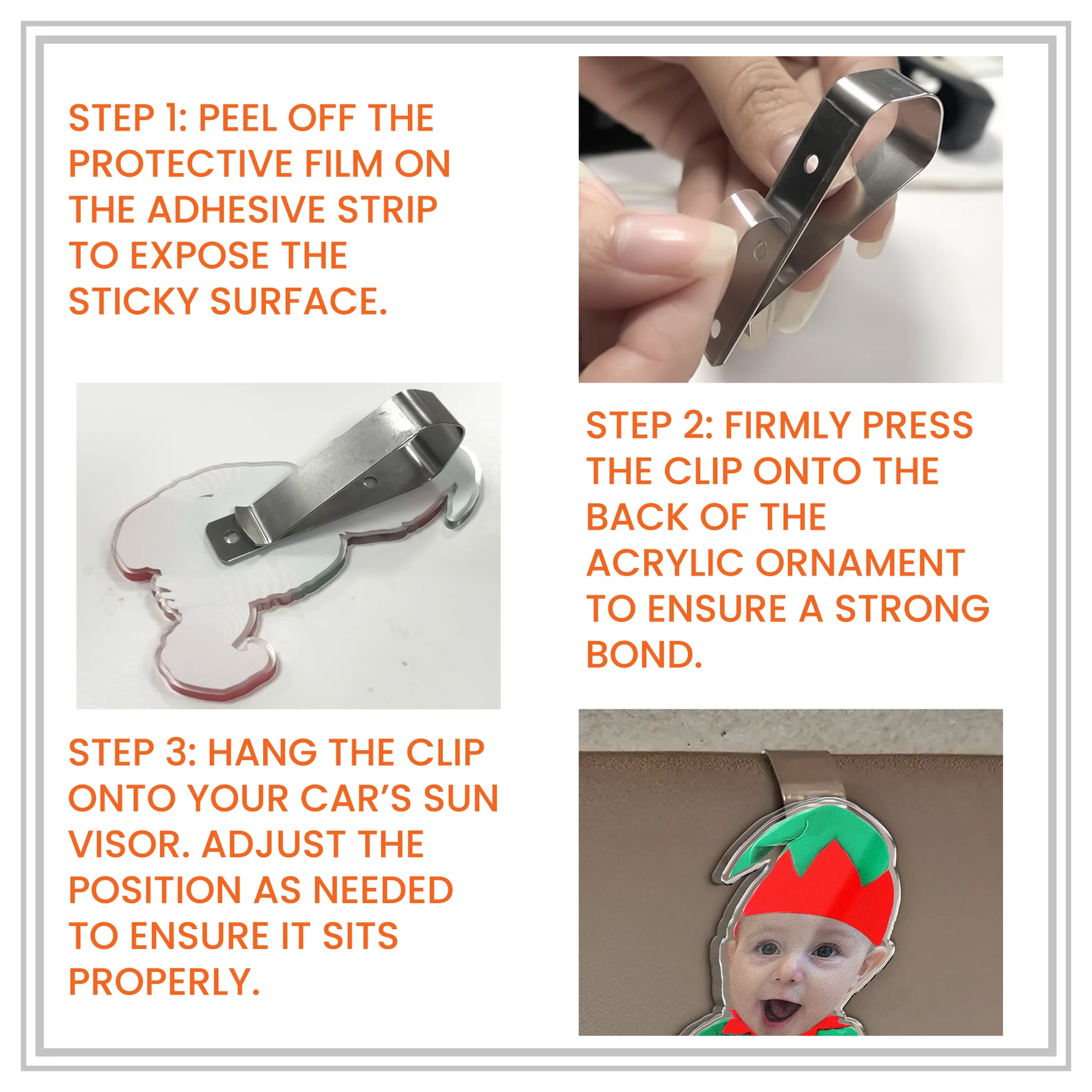 STEP 1: PEEL OFF THE PROTECTIVE FILM ON THE ADHESIVE STRIP TO EXPOSE THE STICKY SURFACE.

STEP 2: FIRMLY PRESS THE CLIP ONTO THE BACK OF THE ACRYLIC ORNAMENT TO ENSURE A STRONG BOND.

STEP 3: HANG THE CLIP ONTO YOUR CAR'S SUN VISOR. ADJUST THE POSITION AS NEEDED TO ENSURE IT SITS PROPERLY.